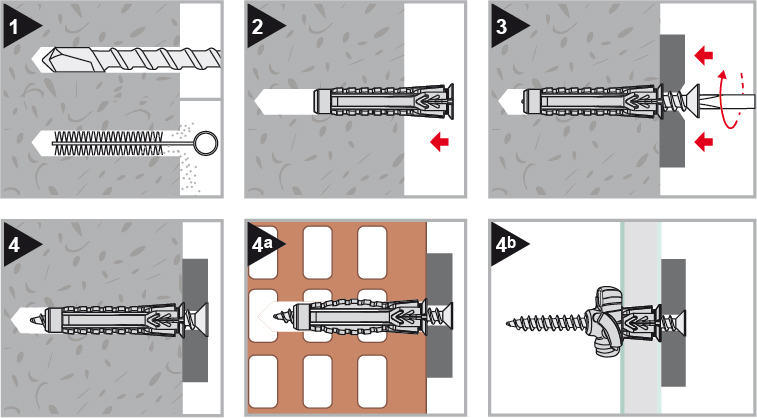 1

2

3

4

4a

4b